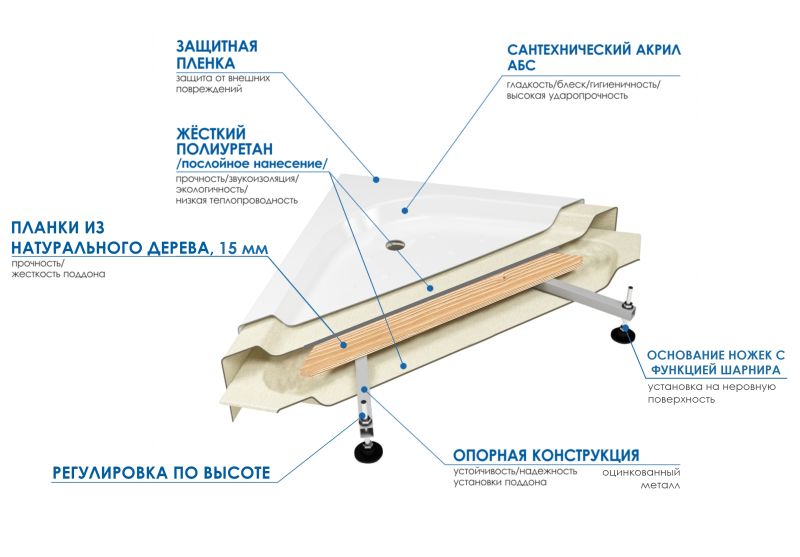 ЗАЩИТНАЯ ПЛЕНКА
защита от внешних повреждений

САНТЕХНИЧЕСКИЙ АКРИЛ АБС
гладкость/блеск/гигиеничность/ высокая ударопрочность

ЖЁСТКИЙ ПОЛИУРЕТАН
/послойное нанесение/
прочность/звукоизоляция/ экологичность/ низкая теплопроводность

ПЛАНКИ ИЗ НАТУРАЛЬНОГО ДЕРЕВА, 15 мм
прочность/ жесткость поддона

ОСНОВАНИЕ НОЖЕК С ФУНКЦИЕЙ ШАРНИРА
установка на неровную поверхность

РЕГУЛИРОВКА ПО ВЫСОТЕ

ОПОРНАЯ КОНСТРУКЦИЯ
устойчивость/надежность установки поддона

оцинкованный металл