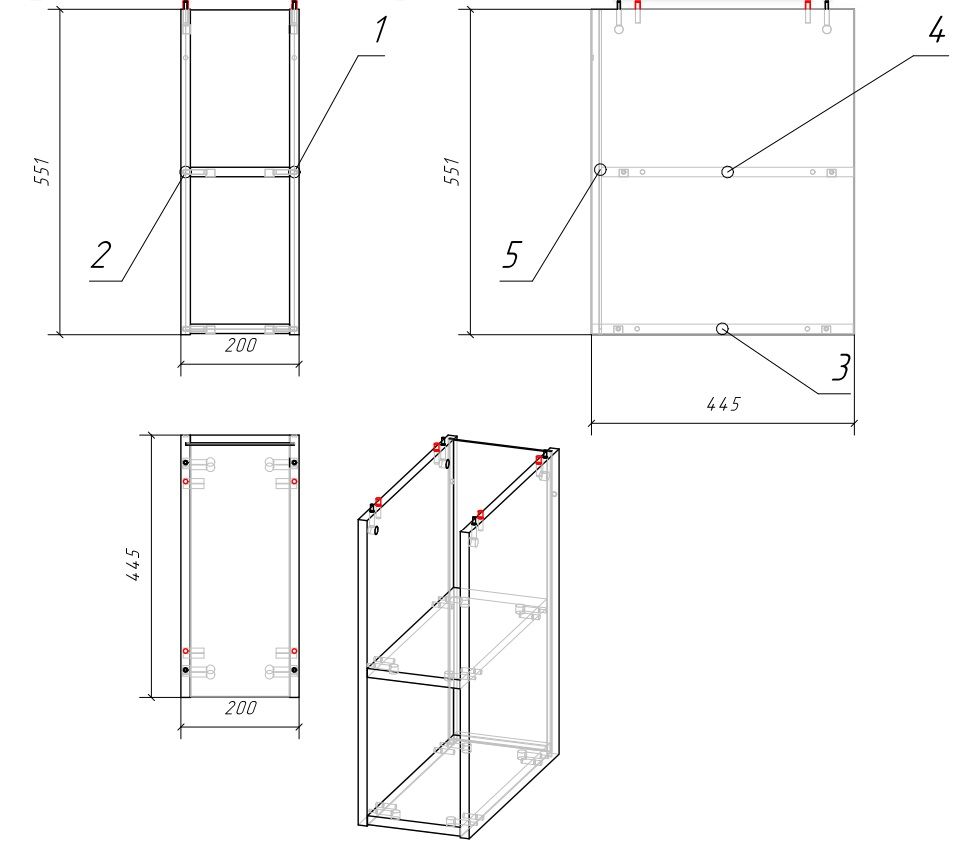 551

1

2

200

551

4

5

3

445

445

200