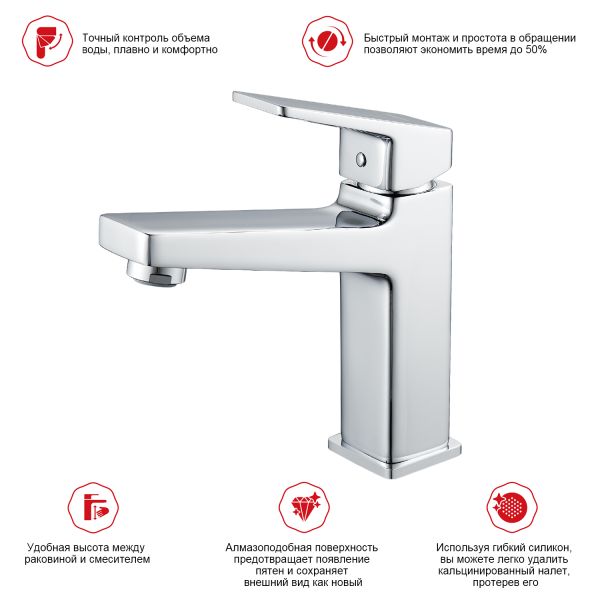 Точный контроль объема воды, плавно и комфортно

Быстрый монтаж и простота в обращении позволяют экономить время до 50%

Удобная высота между раковиной и смесителем

Алмазоподобная поверхность предотвращает появление пятен и сохраняет внешний вид как новый

Используя гибкий силикон, вы можете легко удалить кальцинированный налет, протерев его