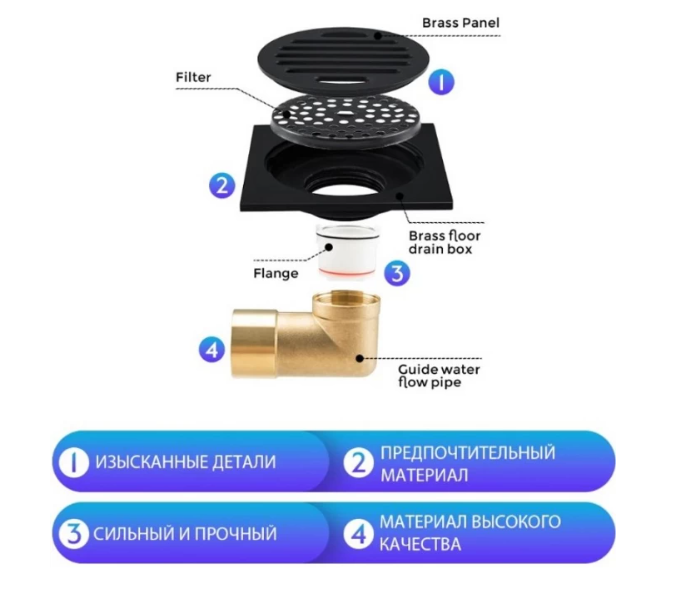 Brass Panel

Filter

1

2

Brass floor drain box

Flange

3

4

Guide water flow pipe

1 ИЗЫСКАННЫЕ ДЕТАЛИ

2 ПРЕДПОЧТИТЕЛЬНЫЙ МАТЕРИАЛ

3 СИЛЬНЫЙ И ПРОЧНЫЙ

4 МАТЕРИАЛ ВЫСОКОГО КАЧЕСТВА