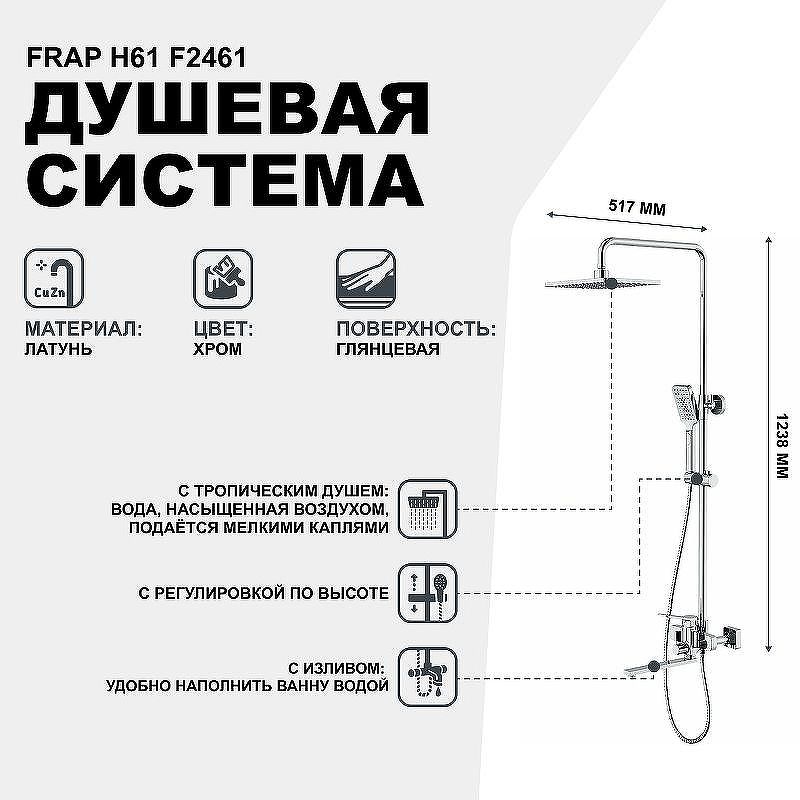 FRAP H61 F2461

ДУШЕВАЯ СИСТЕМА

CuZn

МАТЕРИАЛ:
ЛАТУНЬ

ЦВЕТ:
ХРОМ

ПОВЕРХНОСТЬ:
ГЛЯНЦЕВАЯ

517 ММ

1238 ММ

С ТРОПИЧЕСКИМ ДУШЕМ:
ВОДА, НАСЫЩЕННАЯ ВОЗДУХОМ,
ПОДАЁТСЯ МЕЛКИМИ КАПЛЯМИ

С РЕГУЛИРОВКОЙ ПО ВЫСОТЕ

С ИЗЛИВОМ:
УДОБНО НАПОЛНИТЬ ВАННУ ВОДОЙ