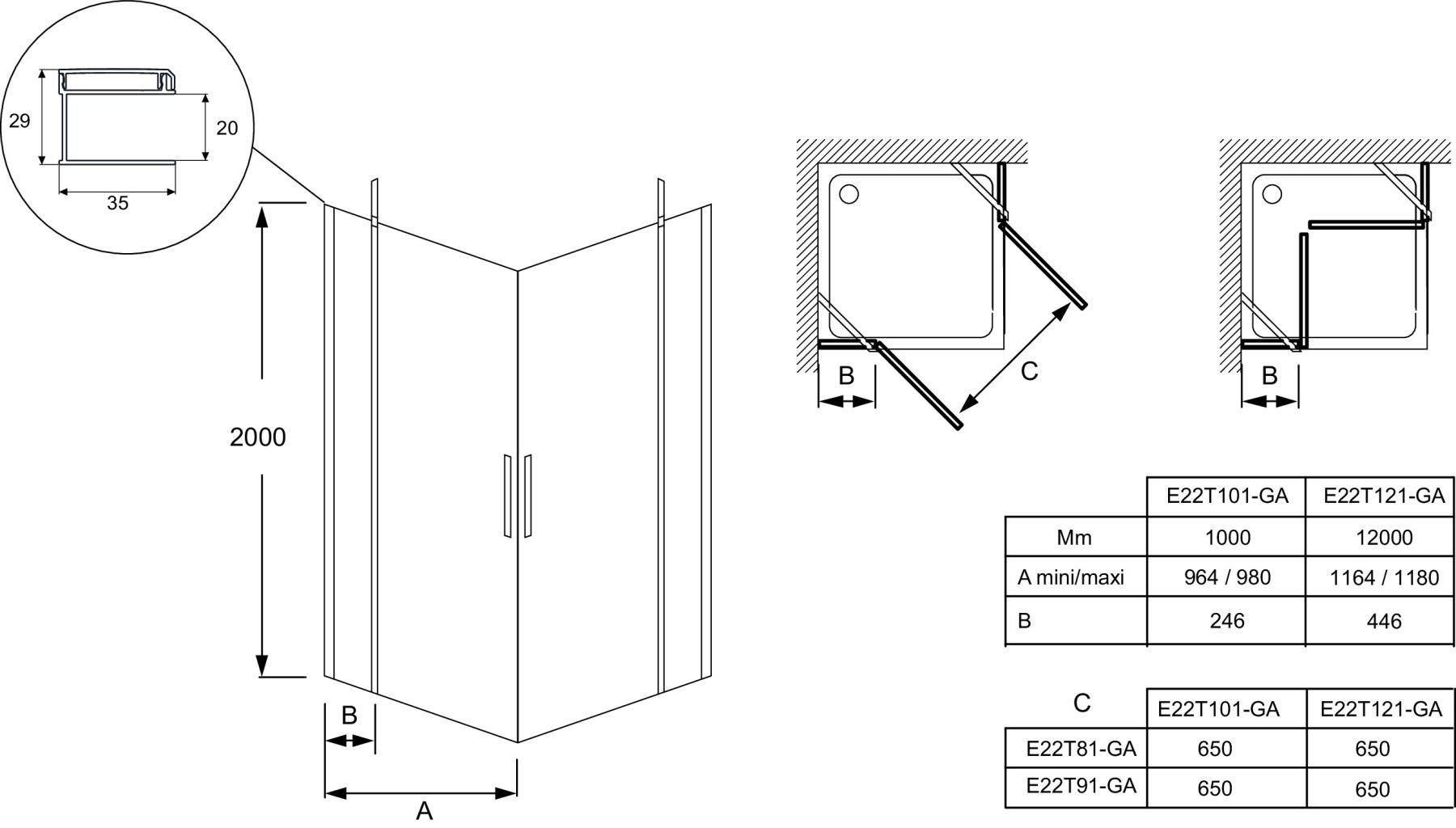 29

20

35

2000

B

A

B

C

B

| | E22T101-GA | E22T121-GA |
|---|---|---|
| Mm | 1000 | 12000 |
| A mini/maxi | 964 / 980 | 1164 / 1180 |
| B | 246 | 446 |

| C | E22T101-GA | E22T121-GA |
|---|---|---|
| E22T81-GA | 650 | 650 |
| E22T91-GA | 650 | 650 |